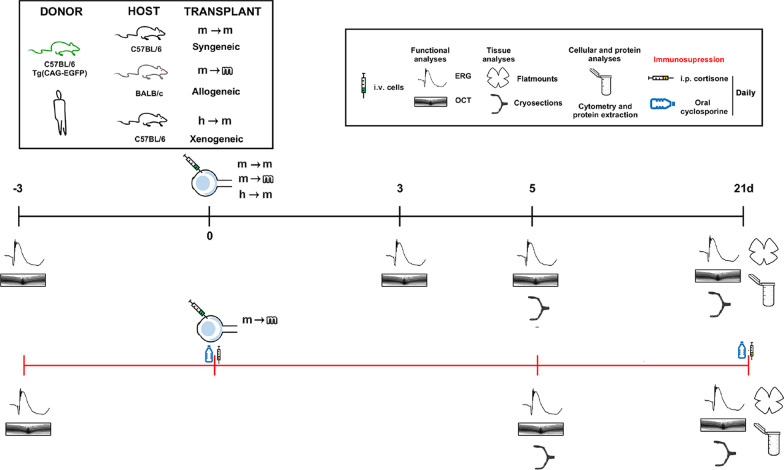 DONOR HOST TRANSPLANT

C57BL/6 Tg(CAG-EGFP)

C57BL/6 m → m Syngeneic

BALB/c m → m Allogeneic

C57BL/6 h → m Xenogeneic

i.v. cells

Functional analyses

ERG

OCT

Tissue analyses

Flatmounts

Cryosections

Cellular and protein analyses

Cytometry and protein extraction

Immunosupression

i.p. cortisone

Oral cyclosporine

Daily

m → m
m → m
h → m

-3 0 3 5 21d

m → m