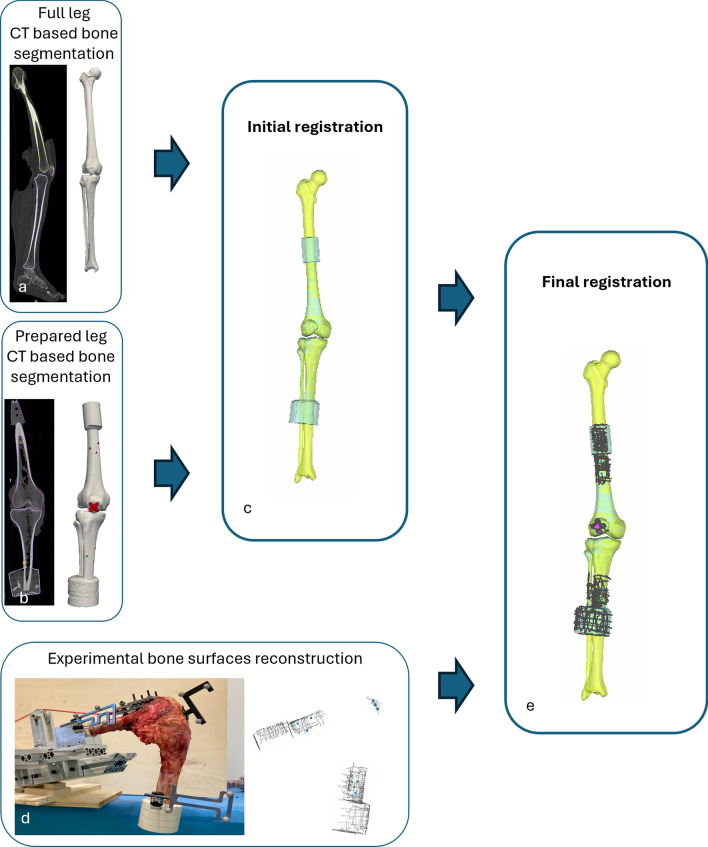 Full leg
CT based bone
segmentation

a

Prepared leg
CT based bone
segmentation

b

Initial registration

c

Final registration

e

Experimental bone surfaces reconstruction

d