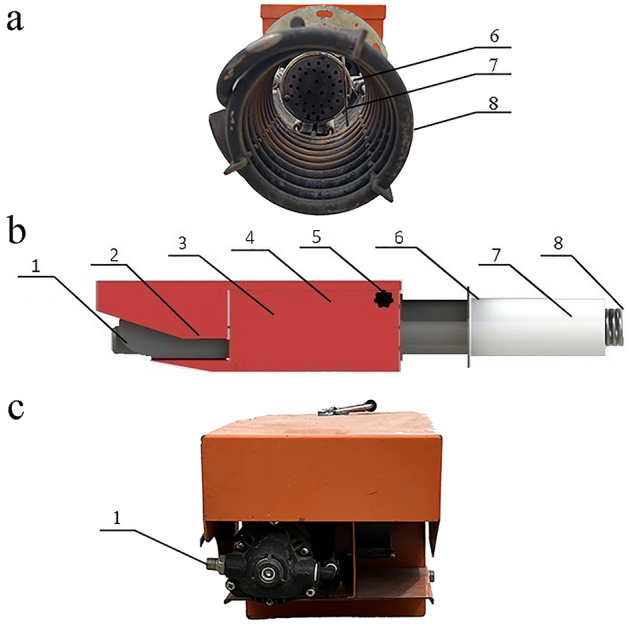 a
6
7
8
b
1
2
3
4
5
6
7
8
c
1