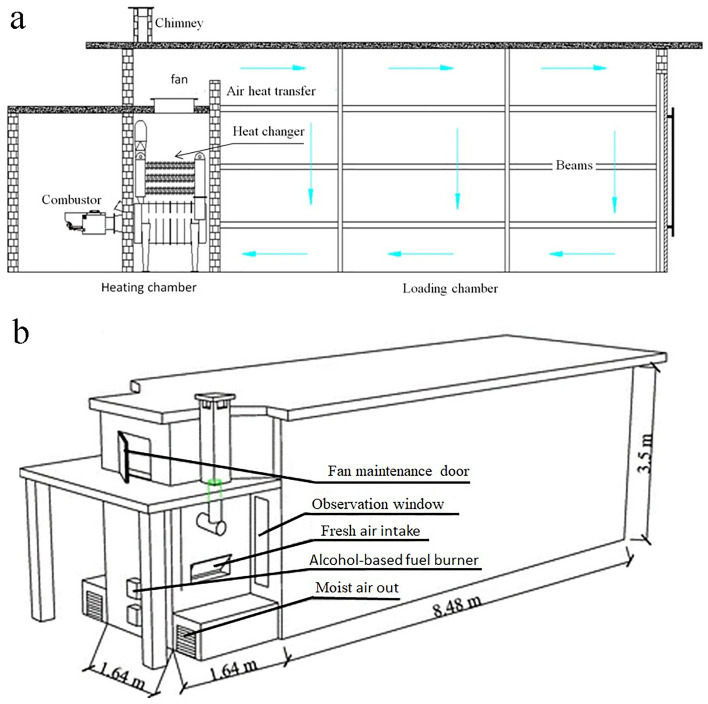 a

Chimney

fan

Air heat transfer

Heat changer

Beams

Combustor

Heating chamber

Loading chamber

b

Fan maintenance door

Observation window

Fresh air intake

Alcohol-based fuel burner

Moist air out

3.5 m

8.48 m

1.64 m

1.64 m