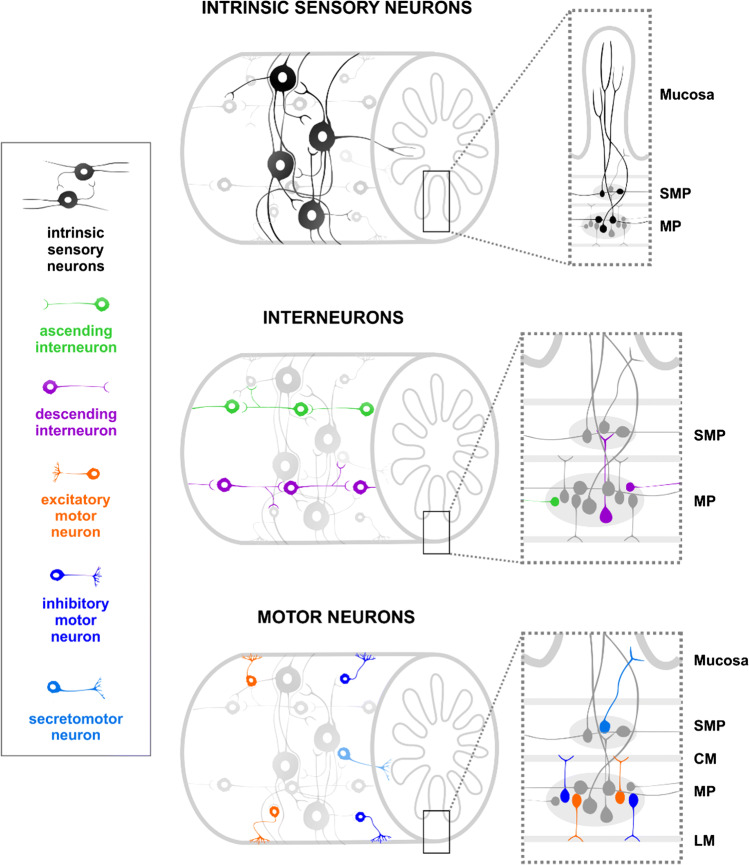 intrinsic sensory neurons

ascending interneuron

descending interneuron

excitatory motor neuron

inhibitory motor neuron

secretomotor neuron

INTRINSIC SENSORY NEURONS

Mucosa

SMP

MP

INTERNEURONS

SMP

MP

MOTOR NEURONS

Mucosa

SMP

CM

MP

LM