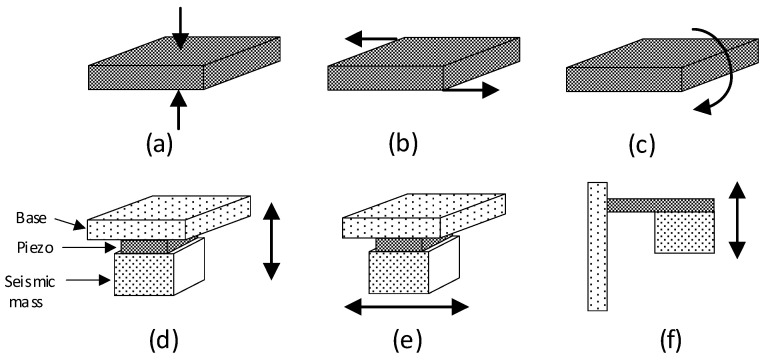 (a)

(b)

(c)

Base

Piezo

Seismic mass

(d)

(e)

(f)