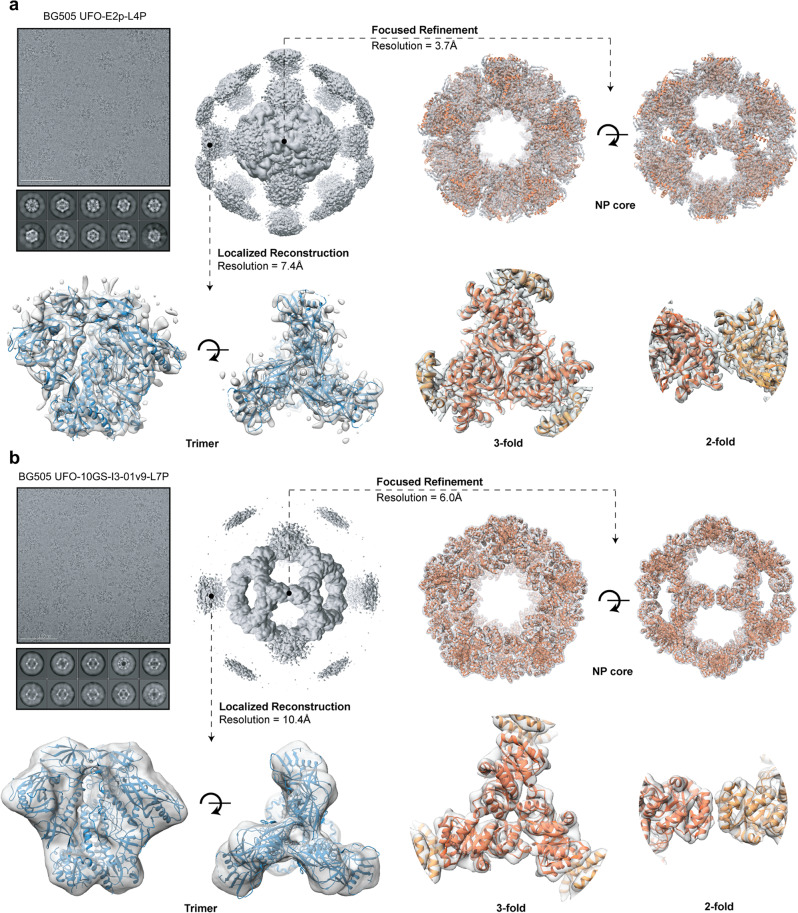 a

BG505 UFO-E2p-L4P

Focused Refinement
Resolution = 3.7Å

NP core

Localized Reconstruction
Resolution = 7.4Å

Trimer

3-fold

2-fold

b

BG505 UFO-10GS-I3-01v9-L7P

Focused Refinement
Resolution = 6.0Å

NP core

Localized Reconstruction
Resolution = 10.4Å

Trimer

3-fold

2-fold