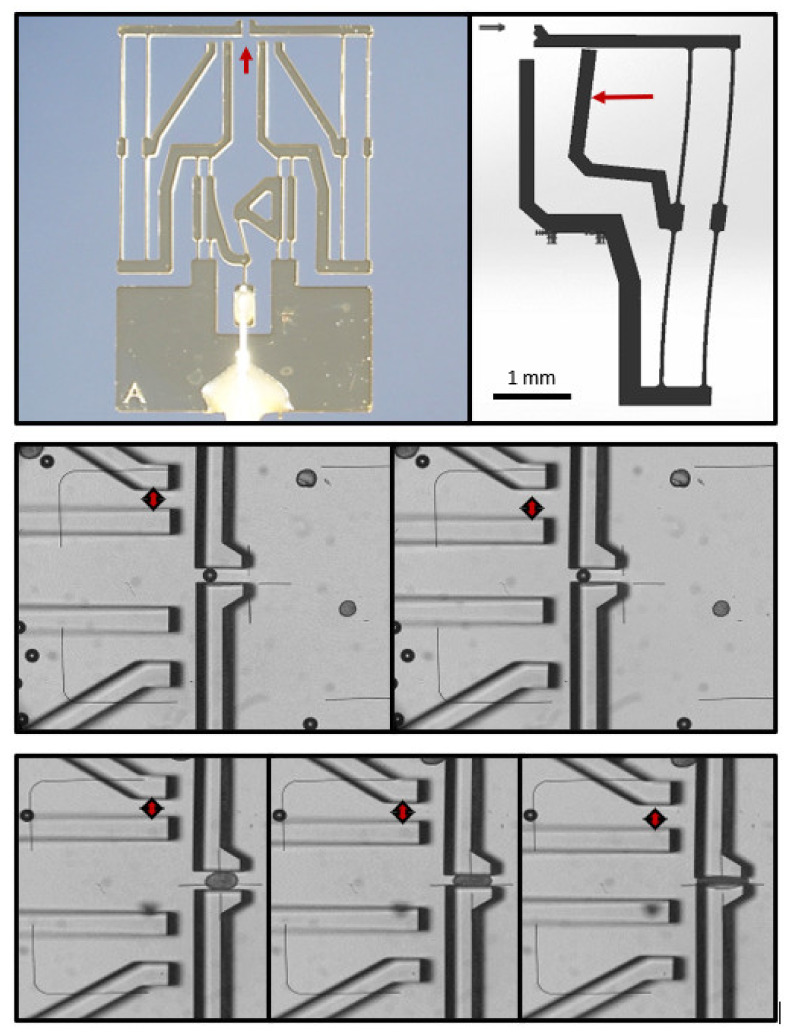 A

1 mm