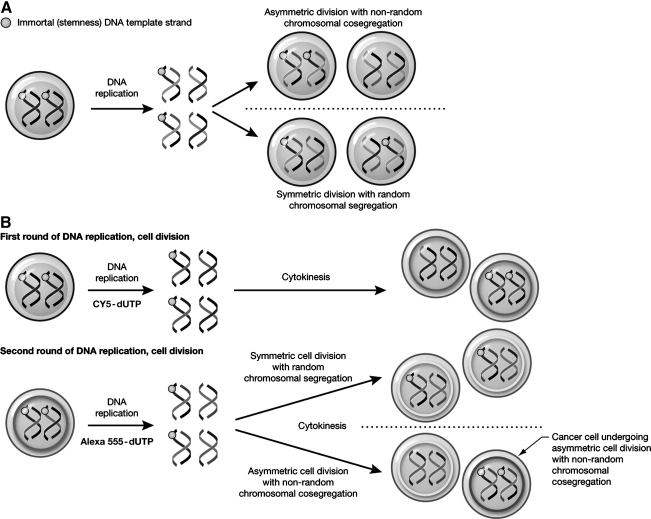 A

Immortal (stemness) DNA template strand

DNA replication

Asymmetric division with non-random chromosomal cosegregation

Symmetric division with random chromosomal segregation

B

First round of DNA replication, cell division

DNA replication

CY5-dUTP

Cytokinesis

Second round of DNA replication, cell division

DNA replication

Alexa 555-dUTP

Symmetric cell division with random chromosomal segregation

Cytokinesis

Asymmetric cell division with non-random chromosomal cosegregation

Cancer cell undergoing asymmetric cell division with non-random chromosomal cosegregation