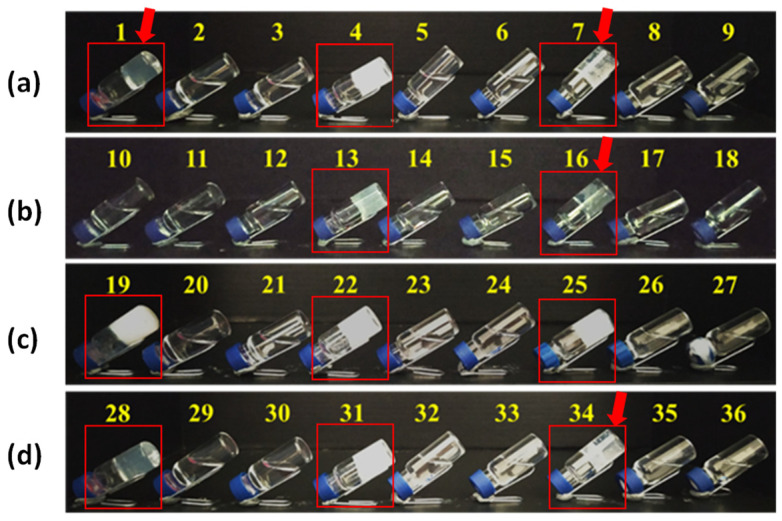 (a) 1 2 3 4 5 6 7 8 9

(b) 10 11 12 13 14 15 16 17 18

(c) 19 20 21 22 23 24 25 26 27

(d) 28 29 30 31 32 33 34 35 36