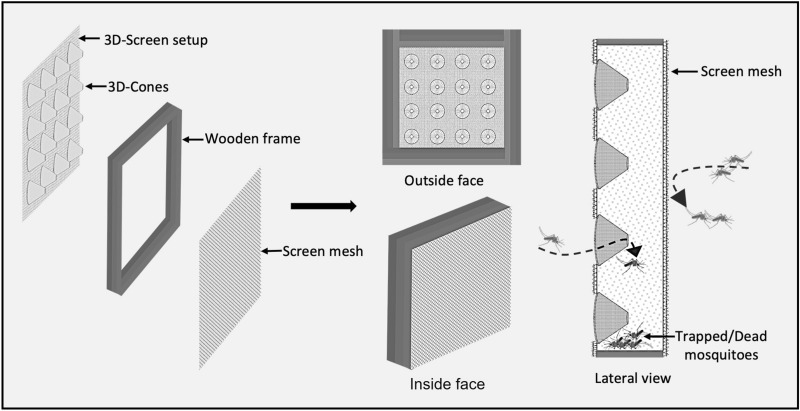 3D-Screen setup

3D-Cones

Wooden frame

Screen mesh

Outside face

Inside face

Screen mesh

Trapped/Dead mosquitoes

Lateral view