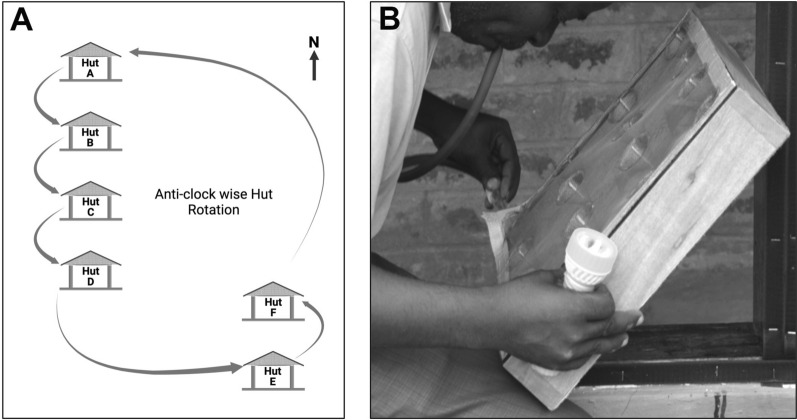 A

N

Hut A

Hut B

Hut C

Hut D

Anti-clock wise Hut Rotation

Hut F

Hut E

B