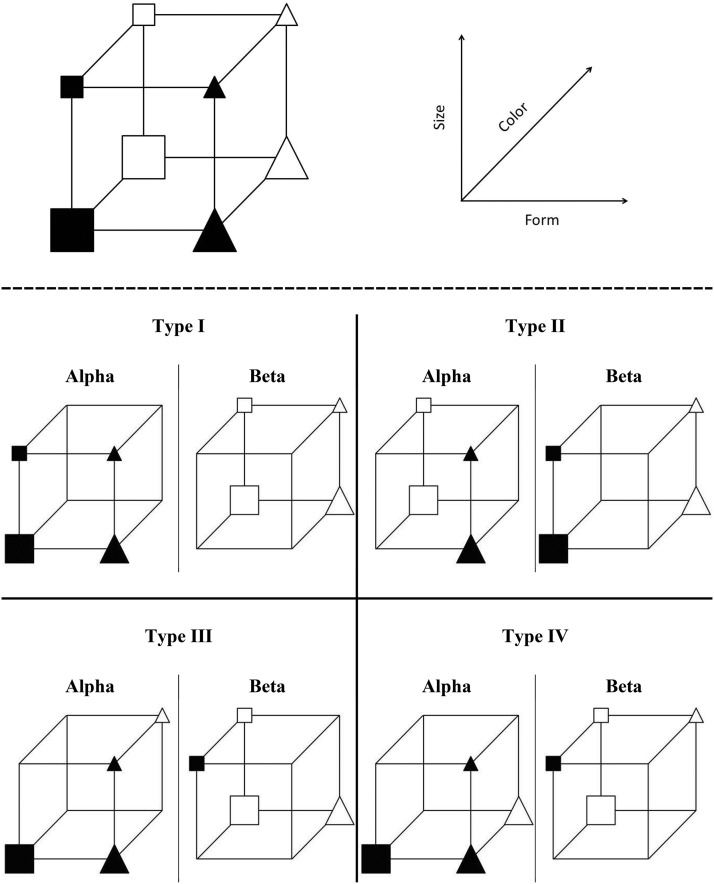 Size

Color

Form

Type I

Alpha

Beta

Type II

Alpha

Beta

Type III

Alpha

Beta

Type IV

Alpha

Beta