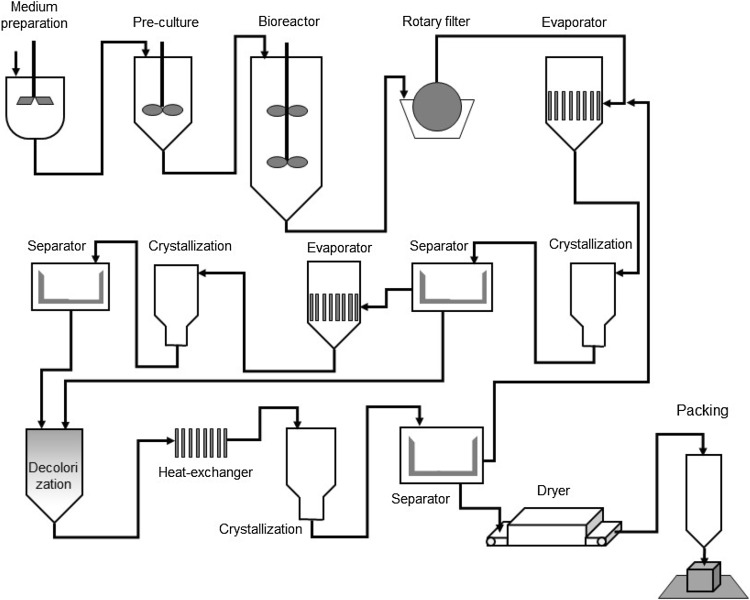 Medium preparation

Pre-culture

Bioreactor

Rotary filter

Evaporator

Separator

Crystallization

Evaporator

Separator

Crystallization

Decolorization

Heat-exchanger

Crystallization

Separator

Dryer

Packing