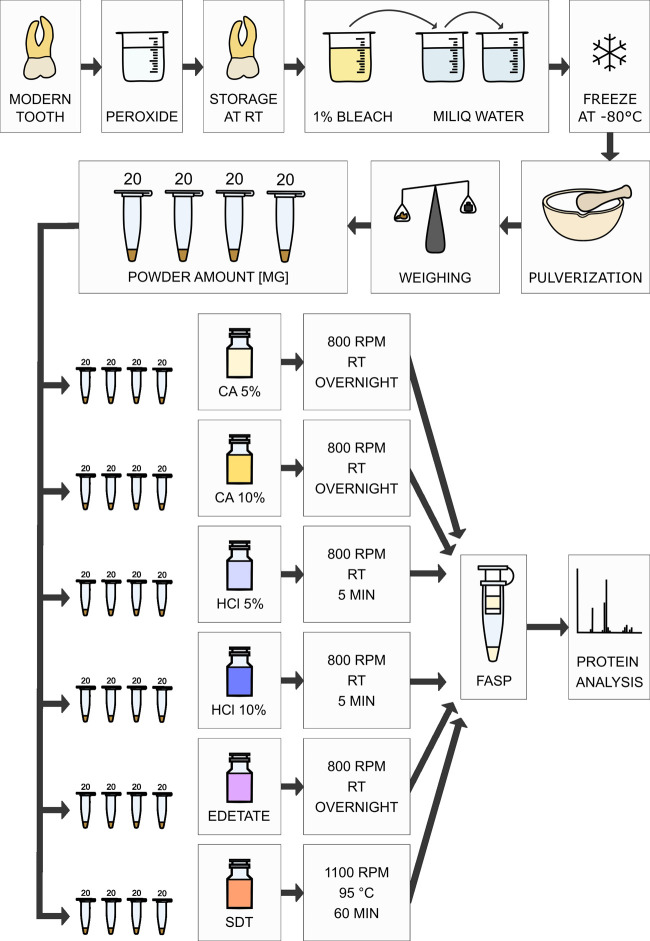 MODERN TOOTH

PEROXIDE

STORAGE AT RT

1% BLEACH

MILIQ WATER

FREEZE AT -80°C

PULVERIZATION

WEIGHING

20 20 20 20

POWDER AMOUNT [MG]

20 20 20 20

CA 5%

800 RPM
RT
OVERNIGHT

20 20 20 20

CA 10%

800 RPM
RT
OVERNIGHT

20 20 20 20

HCl 5%

800 RPM
RT
5 MIN

20 20 20 20

HCl 10%

800 RPM
RT
5 MIN

20 20 20 20

EDETATE

800 RPM
RT
OVERNIGHT

20 20 20 20

SDT

1100 RPM
95 °C
60 MIN

FASP

PROTEIN ANALYSIS