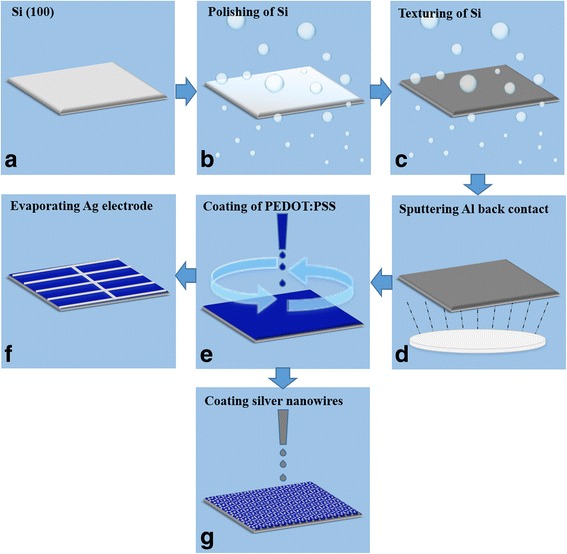 Si (100)

a

Polishing of Si

b

Texturing of Si

c

Sputtering Al back contact

d

Coating of PEDOT:PSS

e

Evaporating Ag electrode

f

Coating silver nanowires

g