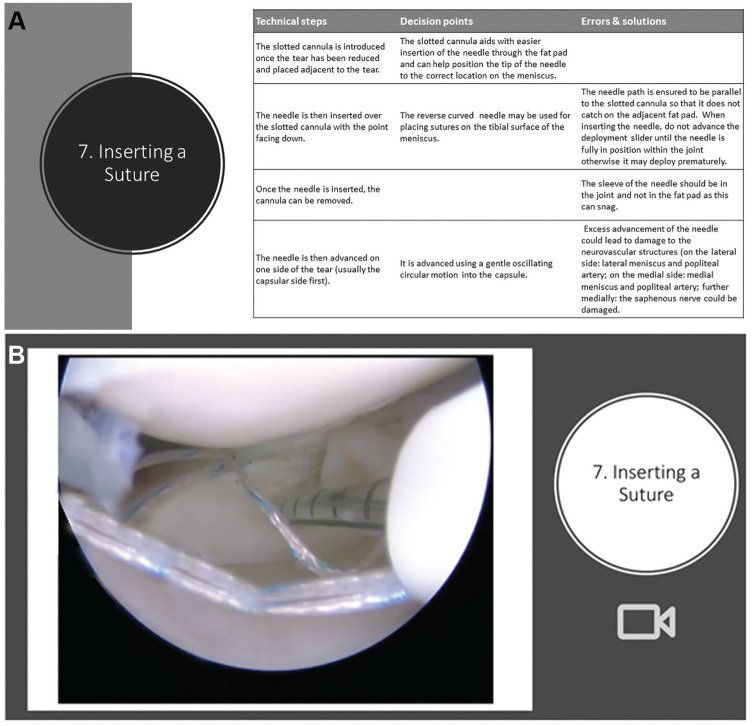 A

7. Inserting a Suture

| Technical steps | Decision points | Errors & solutions |
|---|---|---|
| The slotted cannula is introduced once the tear has been reduced and placed adjacent to the tear. | The slotted cannula aids with easier insertion of the needle through the fat pad and can help position the tip of the needle to the correct location on the meniscus. | |
| The needle is then inserted over the slotted cannula with the point facing down. | The reverse curved needle may be used for placing sutures on the tibial surface of the meniscus. | The needle path is ensured to be parallel to the slotted cannula so that it does not catch on the adjacent fat pad. When inserting the needle, do not advance the deployment slider until the needle is fully in position within the joint otherwise it may deploy prematurely. |
| Once the needle is inserted, the cannula can be removed. | | The sleeve of the needle should be in the joint and not in the fat pad as this can snag. |
| The needle is then advanced on one side of the tear (usually the capsular side first). | It is advanced using a gentle oscillating circular motion into the capsule. | Excess advancement of the needle could lead to damage to the neurovascular structures (on the lateral side: lateral meniscus and popliteal artery; on the medial side: medial meniscus and popliteal artery; further medially: the saphenous nerve could be damaged. |

B

7. Inserting a Suture