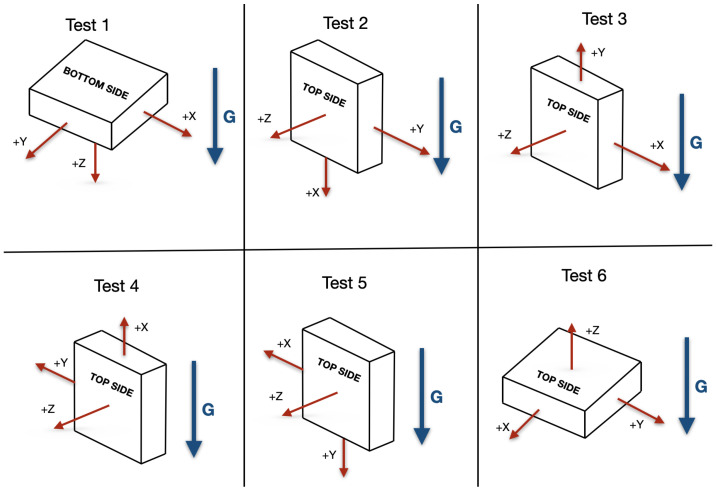 Test 1

BOTTOM SIDE

+X

+Y

+Z

G

Test 2

TOP SIDE

+Z

+Y

+X

G

Test 3

+Y

TOP SIDE

+Z

+X

G

Test 4

+X

+Y

TOP SIDE

+Z

G

Test 5

+X

TOP SIDE

+Z

+Y

G

Test 6

+Z

TOP SIDE

+X

+Y

G