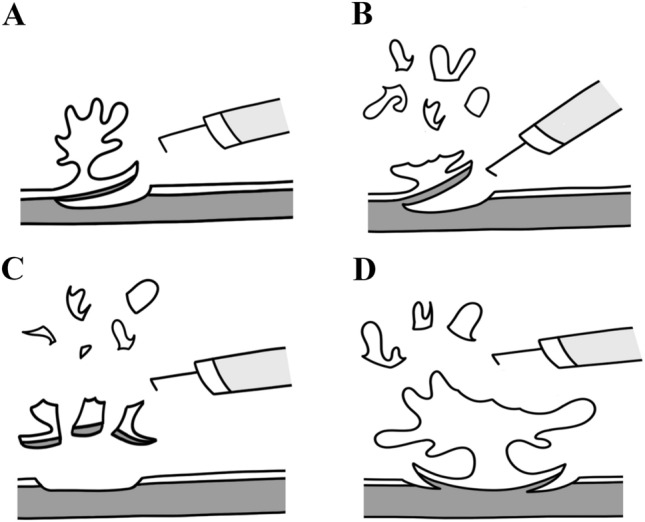 A

B

C

D