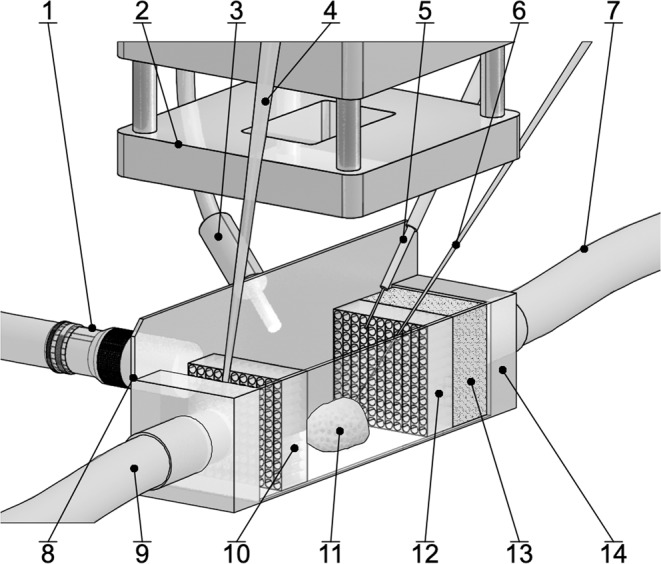 1 2 3 4 5 6 7

8 9 10 11 12 13 14