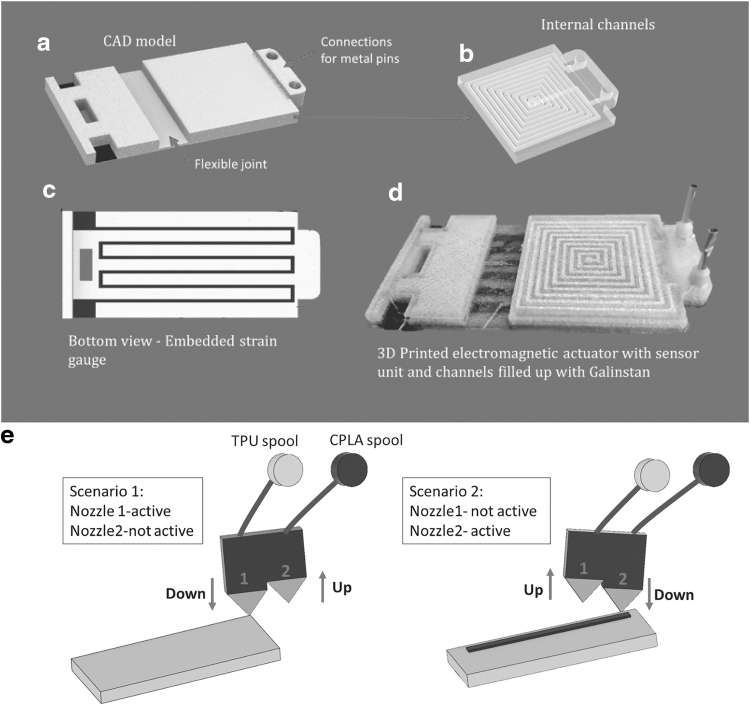 a

CAD model

Connections for metal pins

Flexible joint

b

Internal channels

c

Bottom view - Embedded strain gauge

d

3D Printed electromagnetic actuator with sensor unit and channels filled up with Galinstan

e

TPU spool

CPLA spool

Scenario 1:
Nozzle 1-active
Nozzle2-not active

1

2

Down

Up

Scenario 2:
Nozzle1- not active
Nozzle2- active

1

2

Up

Down