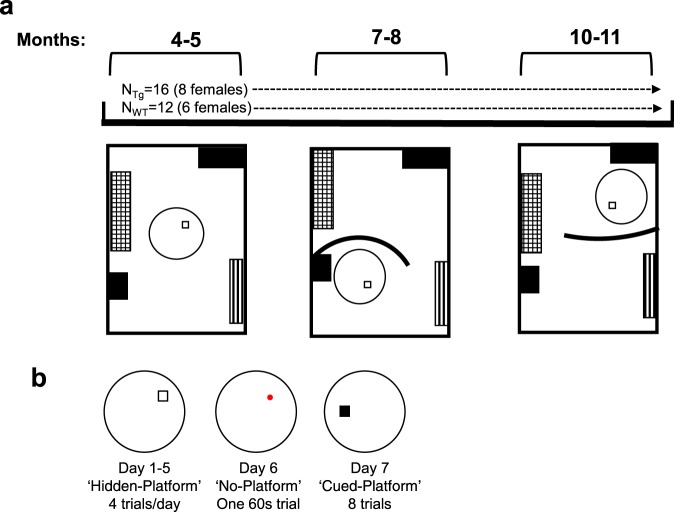 a

Months: 4-5 7-8 10-11

$N_{Tg}$=16 (8 females)

$N_{WT}$=12 (6 females)

b

Day 1-5
'Hidden-Platform'
4 trials/day

Day 6
'No-Platform'
One 60s trial

Day 7
'Cued-Platform'
8 trials