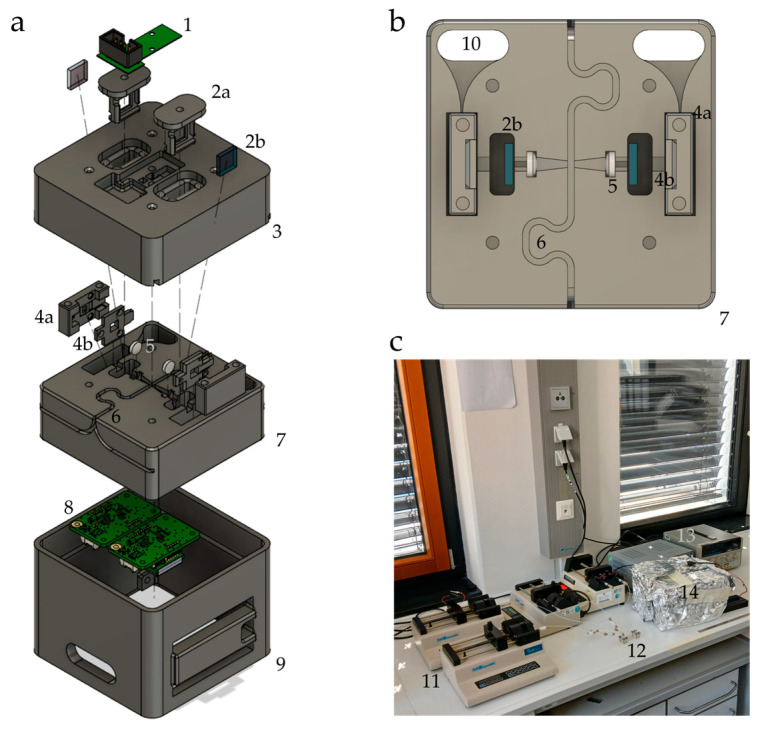 a
1
2a
2b
3
4a
4b
5
6
7
8
9

b
10
2b
4a
5
4b
6
7

c
13
14
12
11