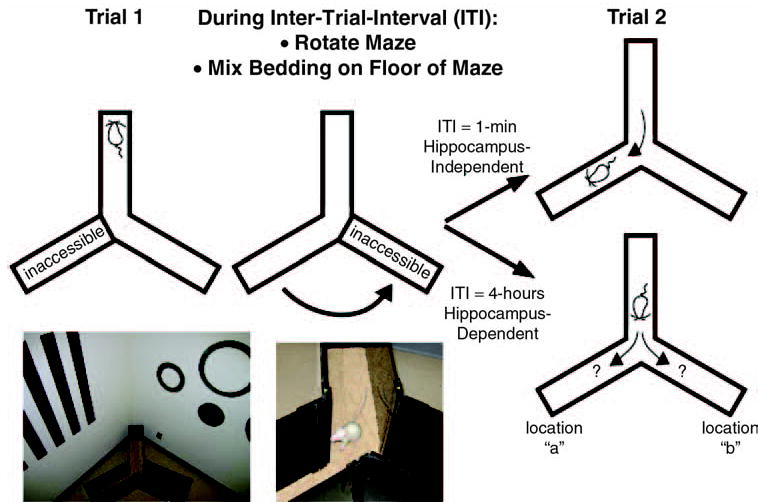 Trial 1

During Inter-Trial-Interval (ITI):
• Rotate Maze
• Mix Bedding on Floor of Maze

Trial 2

inaccessible

inaccessible

ITI = 1-min
Hippocampus-Independent

ITI = 4-hours
Hippocampus-Dependent

?

?

location "a"

location "b"