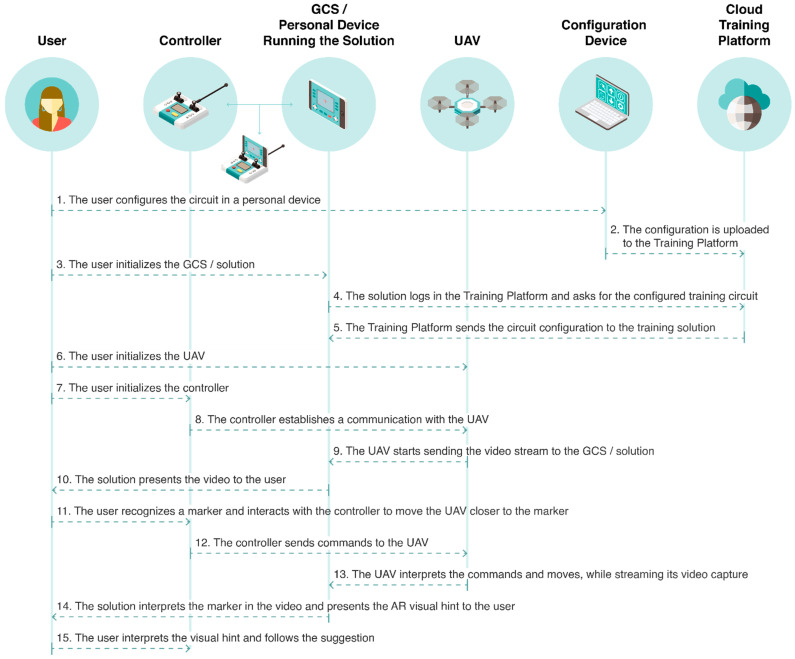 User

Controller

GCS / Personal Device Running the Solution

UAV

Configuration Device

Cloud Training Platform

1. The user configures the circuit in a personal device

2. The configuration is uploaded to the Training Platform

3. The user initializes the GCS / solution

4. The solution logs in the Training Platform and asks for the configured training circuit

5. The Training Platform sends the circuit configuration to the training solution

6. The user initializes the UAV

7. The user initializes the controller

8. The controller establishes a communication with the UAV

9. The UAV starts sending the video stream to the GCS / solution

10. The solution presents the video to the user

11. The user recognizes a marker and interacts with the controller to move the UAV closer to the marker

12. The controller sends commands to the UAV

13. The UAV interprets the commands and moves, while streaming its video capture

14. The solution interprets the marker in the video and presents the AR visual hint to the user

15. The user interprets the visual hint and follows the suggestion