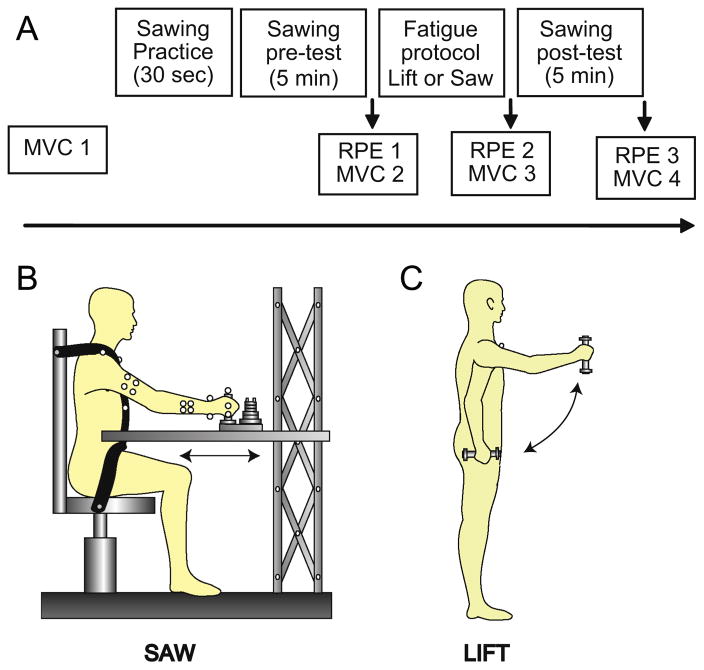 A

Sawing Practice (30 sec)

Sawing pre-test (5 min)

Fatigue protocol Lift or Saw

Sawing post-test (5 min)

MVC 1

RPE 1 MVC 2

RPE 2 MVC 3

RPE 3 MVC 4

B

C

SAW

LIFT