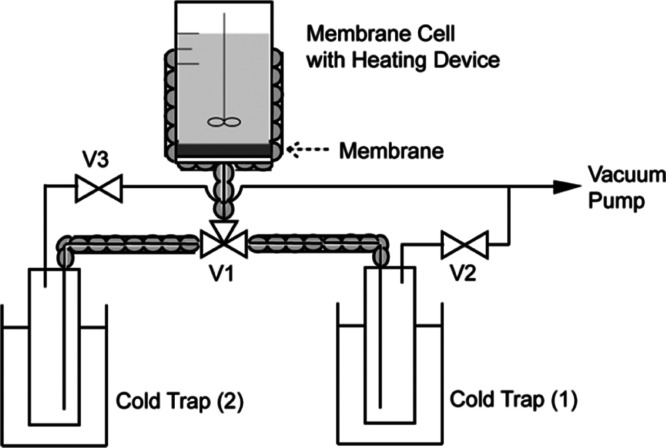 Membrane Cell with Heating Device

Membrane

V3

Vacuum Pump

V1

V2

Cold Trap (2)

Cold Trap (1)