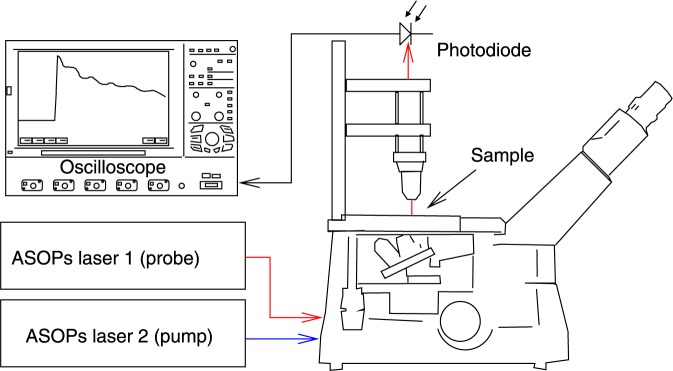 Photodiode

Oscilloscope

Sample

ASOPs laser 1 (probe)

ASOPs laser 2 (pump)