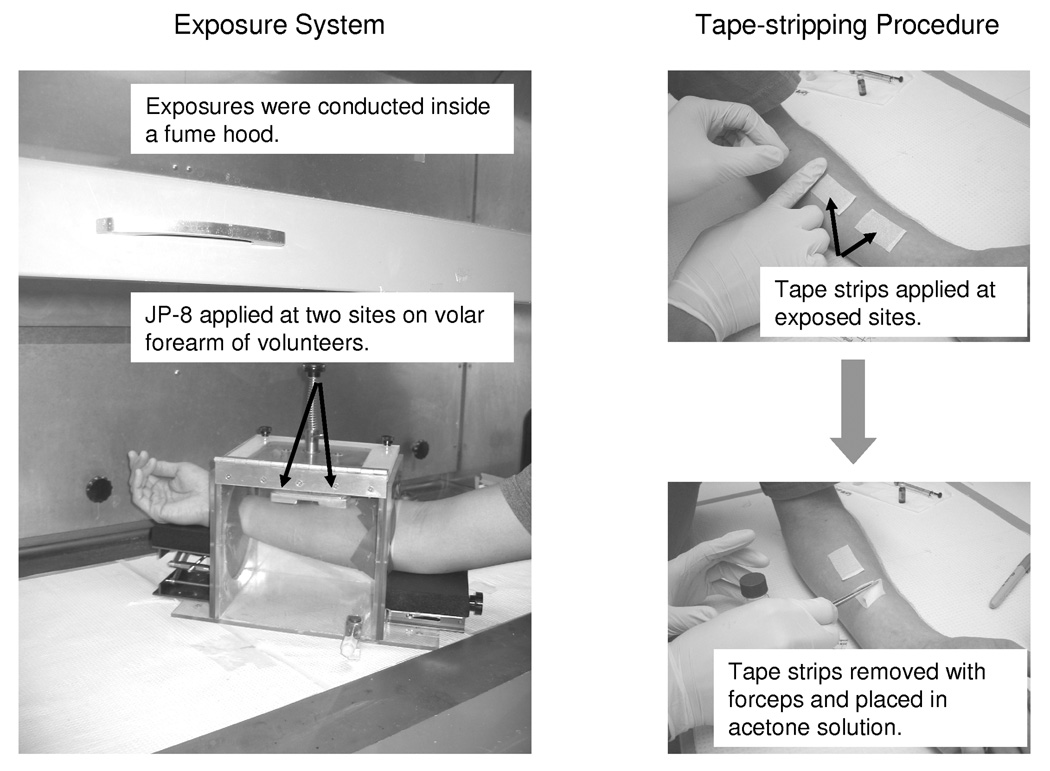 Exposure System

Exposures were conducted inside a fume hood.

JP-8 applied at two sites on volar forearm of volunteers.

Tape-stripping Procedure

Tape strips applied at exposed sites.

Tape strips removed with forceps and placed in acetone solution.