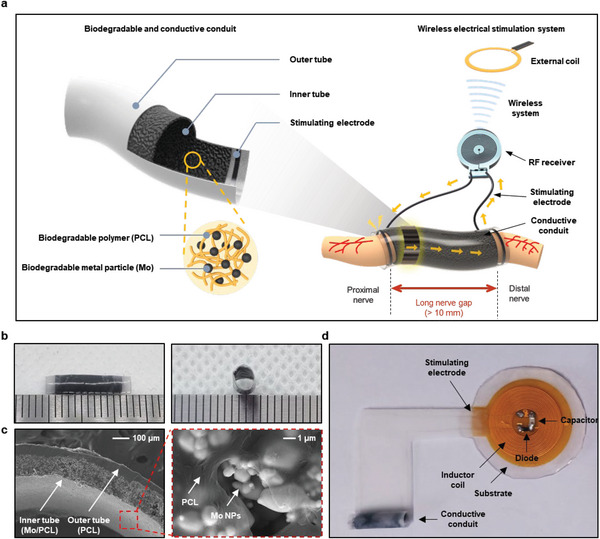 a

Biodegradable and conductive conduit

Outer tube

Inner tube

Stimulating electrode

Biodegradable polymer (PCL)

Biodegradable metal particle (Mo)

Wireless electrical stimulation system

External coil

Wireless system

RF receiver

Stimulating electrode

Conductive conduit

Proximal nerve

Long nerve gap (> 10 mm)

Distal nerve

b

c

100 μm

Inner tube (Mo/PCL)

Outer tube (PCL)

1 μm

PCL

Mo NPs

d

Stimulating electrode

Capacitor

Diode

Inductor coil

Substrate

Conductive conduit