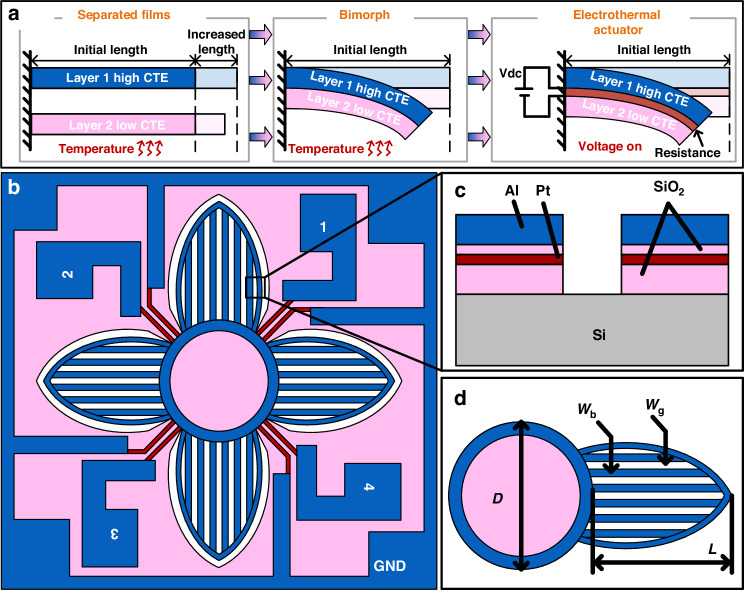 a

Separated films

Initial length

Increased length

Layer 1 high CTE

Layer 2 low CTE

Temperature

Bimorph

Initial length

Layer 1 high CTE

Layer 2 low CTE

Temperature

Electrothermal actuator

Initial length

Vdc

Layer 1 high CTE

Layer 2 low CTE

Voltage on

Resistance

b

1

2

3

4

GND

c

Al

Pt

$SiO_2$

Si

d

$W_b$

$W_g$

$D$

$L$