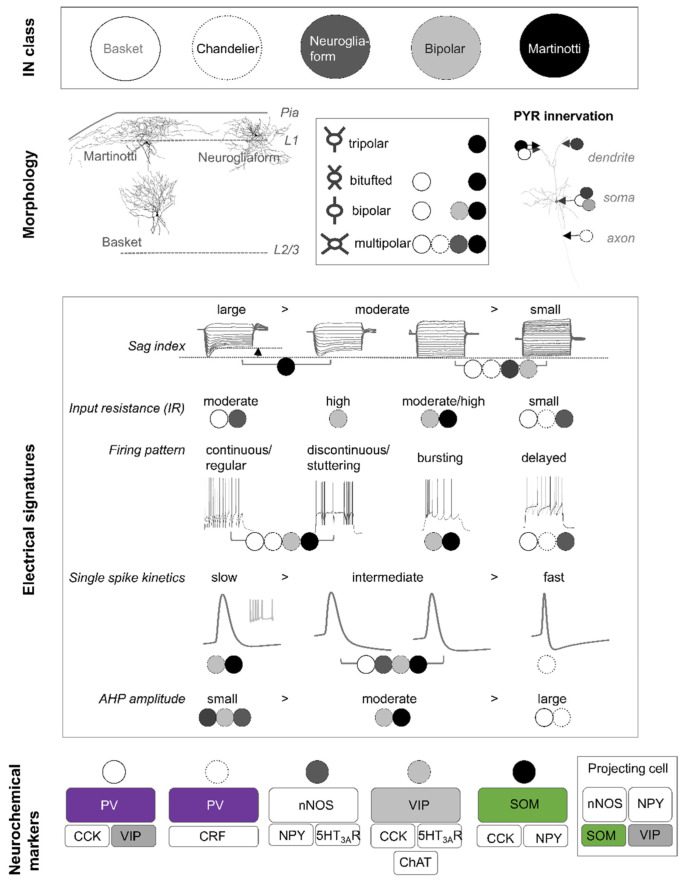 IN class

Basket

Chandelier

Neurogliaform

Bipolar

Martinotti

Morphology

Pia

L1

Martinotti

Neurogliaform

Basket

L2/3

tripolar

bitufted

bipolar

multipolar

PYR innervation

dendrite

soma

axon

Electrical signatures

large > moderate > small

Sag index

Input resistance (IR)

moderate

high

moderate/high

small

Firing pattern

continuous/ regular

discontinuous/ stuttering

bursting

delayed

Single spike kinetics

slow > intermediate > fast

AHP amplitude

small > moderate > large

Neurochemical markers

PV

CCK

VIP

PV

CRF

nNOS

NPY

$5HT_{3A}R$

VIP

CCK

$5HT_{3A}R$

ChAT

SOM

CCK

NPY

Projecting cell

nNOS

NPY

SOM

VIP