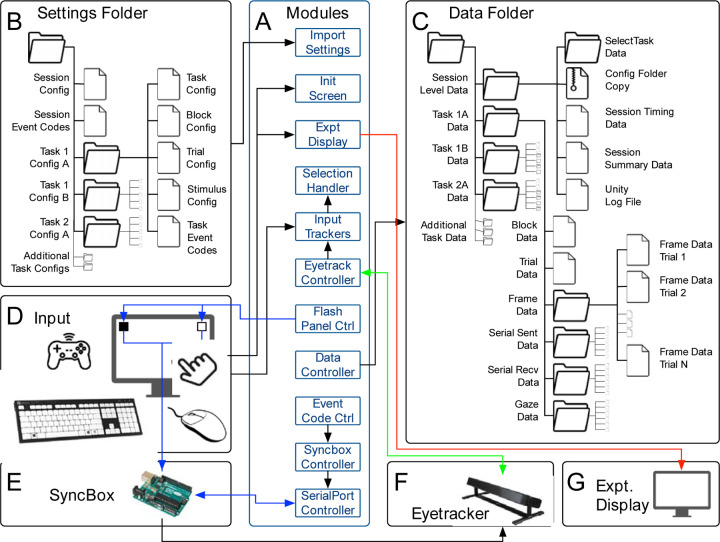 B Settings Folder

Session Config

Session Event Codes

Task 1 Config A

Task 1 Config B

Task 2 Config A

Additional Task Configs

Task Config

Block Config

Trial Config

Stimulus Config

Task Event Codes

A Modules

Import Settings

Init Screen

Expt Display

Selection Handler

Input Trackers

Eyetrack Controller

Flash Panel Ctrl

Data Controller

Event Code Ctrl

Syncbox Controller

SerialPort Controller

C Data Folder

Session Level Data

Task 1A Data

Task 1B Data

Task 2A Data

Additional Task Data

SelectTask Data

Config Folder Copy

Session Timing Data

Session Summary Data

Unity Log File

Block Data

Trial Data

Frame Data

Serial Sent Data

Serial Recv Data

Gaze Data

Frame Data Trial 1

Frame Data Trial 2

Frame Data Trial N

D Input

E SyncBox

F Eyetracker

G Expt. Display