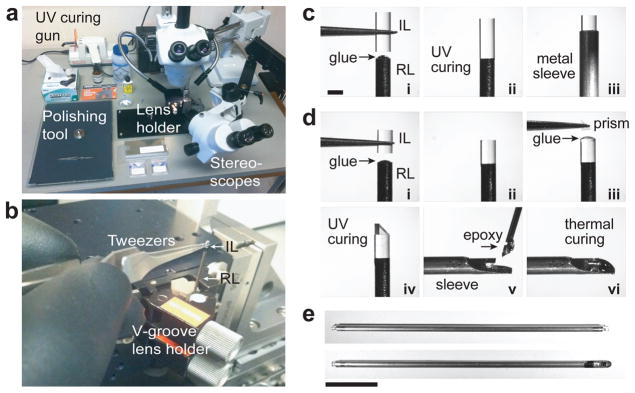 a
UV curing gun
Polishing tool
Lens holder
Stereo-scopes

b
Tweezers
IL
RL
V-groove lens holder

c
IL
glue
RL
i
UV curing
ii
metal sleeve
iii

d
IL
glue
RL
i
ii
prism
glue
iii
UV curing
iv
epoxy
sleeve
v
thermal curing
vi

e