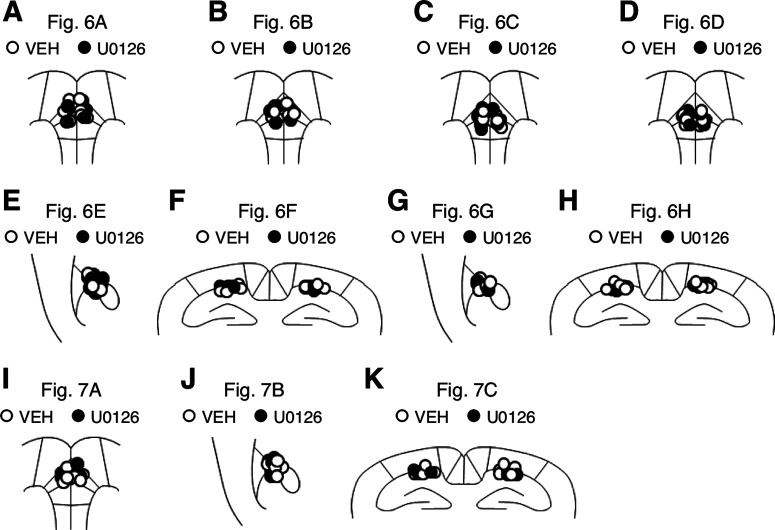 A Fig. 6A
○ VEH ● U0126

B Fig. 6B
○ VEH ● U0126

C Fig. 6C
○ VEH ● U0126

D Fig. 6D
○ VEH ● U0126

E Fig. 6E
○ VEH ● U0126

F Fig. 6F
○ VEH ● U0126

G Fig. 6G
○ VEH ● U0126

H Fig. 6H
○ VEH ● U0126

I Fig. 7A
○ VEH ● U0126

J Fig. 7B
○ VEH ● U0126

K Fig. 7C
○ VEH ● U0126