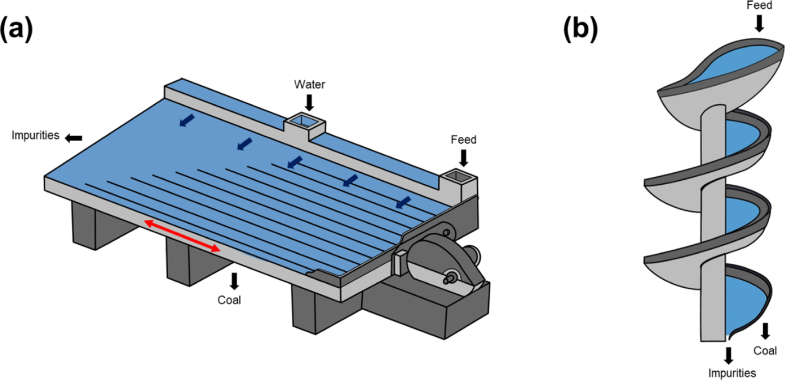 (a)

Water

Impurities

Feed

Coal

(b)

Feed

Coal

Impurities