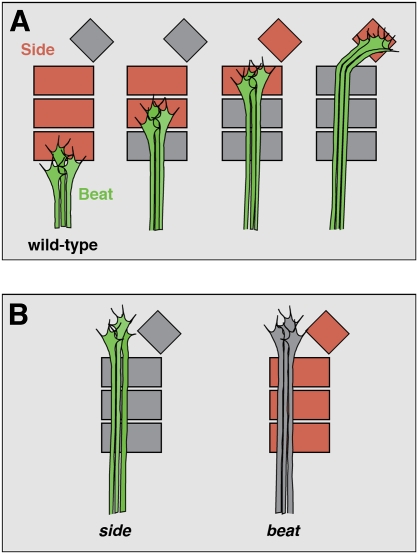 A
Side
Beat
wild-type

B
side
beat