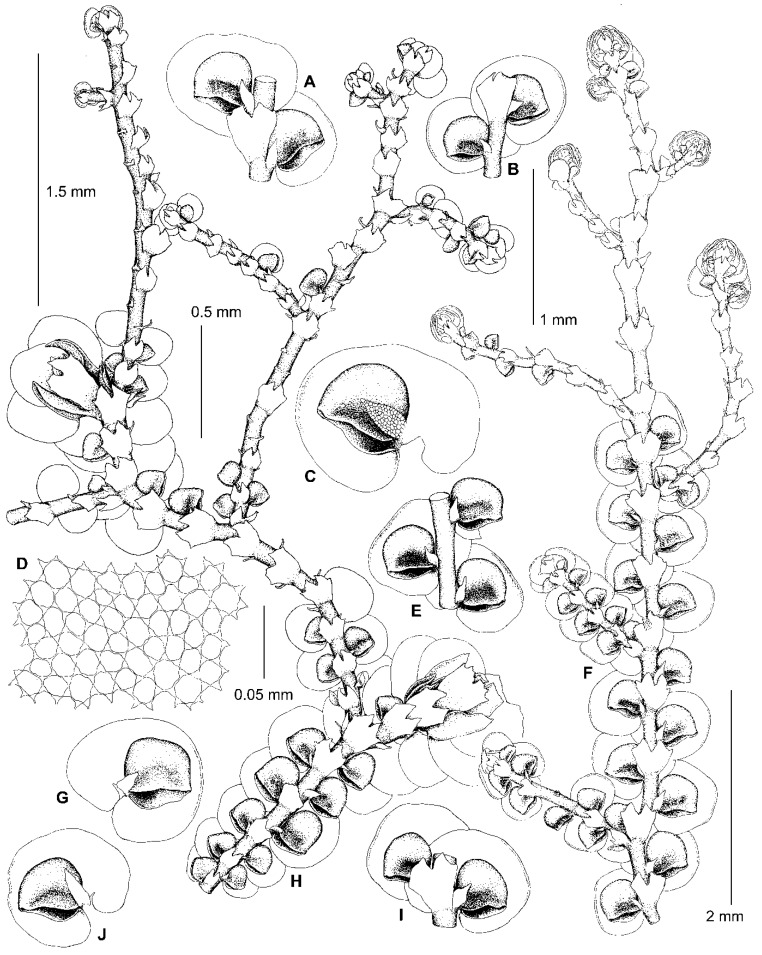 A
B
1.5 mm
0.5 mm
1 mm
C
D
E
F
0.05 mm
G
H
I
J
2 mm