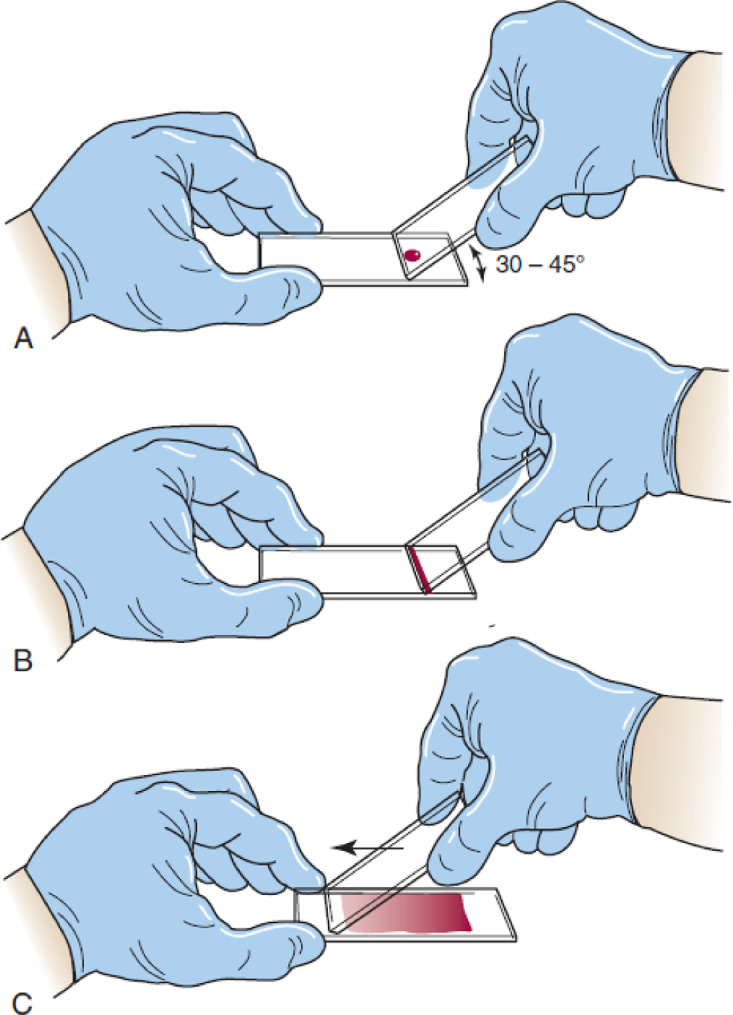 30 – 45°
A

B

C