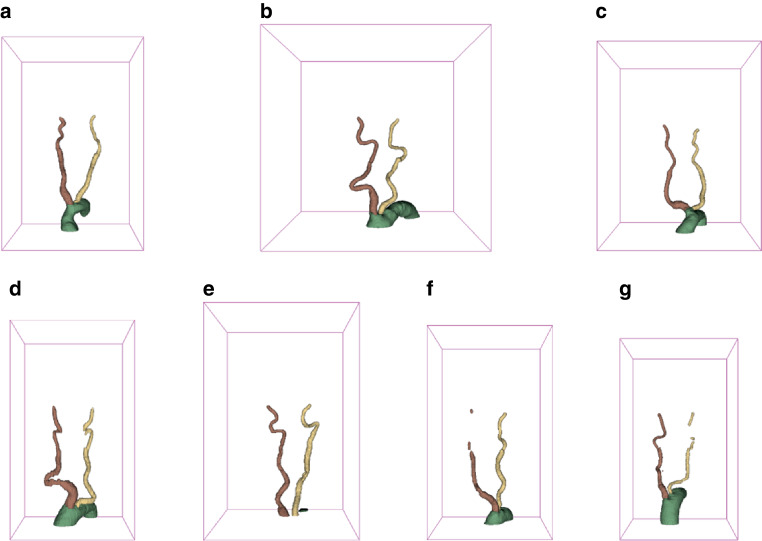 a

b

c

d

e

f

g