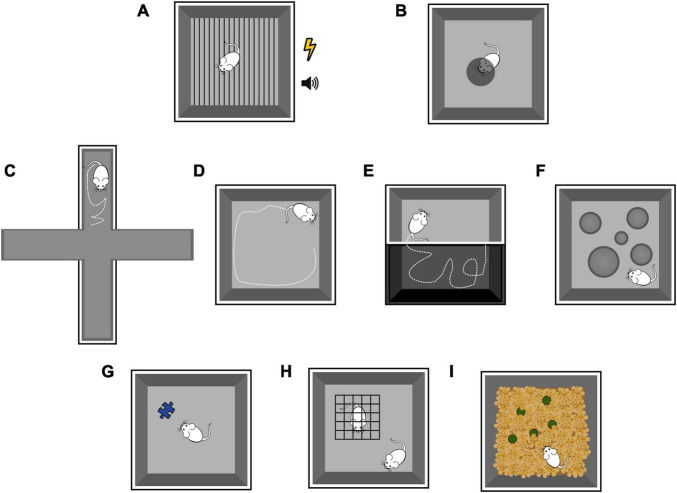 A

B

C

D

E

F

G

H

I