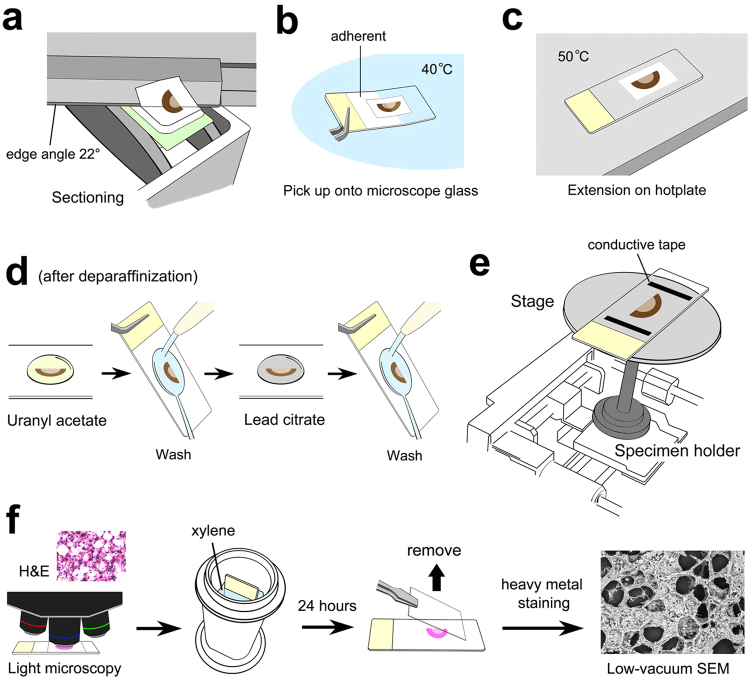 a

edge angle 22°

Sectioning

b

adherent

40°C

Pick up onto microscope glass

c

50°C

Extension on hotplate

d (after deparaffinization)

Uranyl acetate

Wash

Lead citrate

Wash

e

conductive tape

Stage

Specimen holder

f

H&E

Light microscopy

xylene

24 hours

remove

heavy metal staining

Low-vacuum SEM