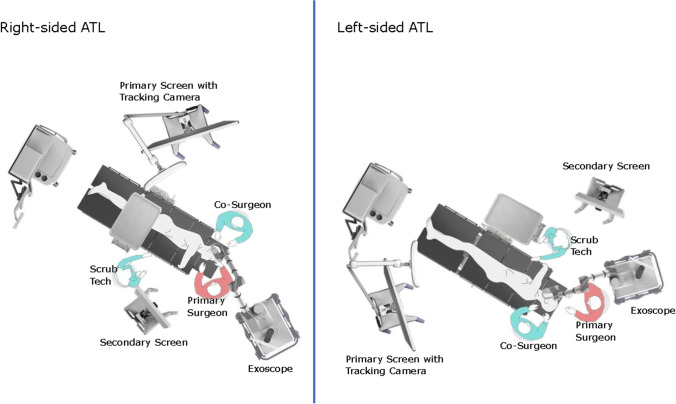 Right-sided ATL

Primary Screen with Tracking Camera

Co-Surgeon

Scrub Tech

Primary Surgeon

Secondary Screen

Exoscope

Left-sided ATL

Secondary Screen

Scrub Tech

Exoscope

Primary Surgeon

Co-Surgeon

Primary Screen with Tracking Camera