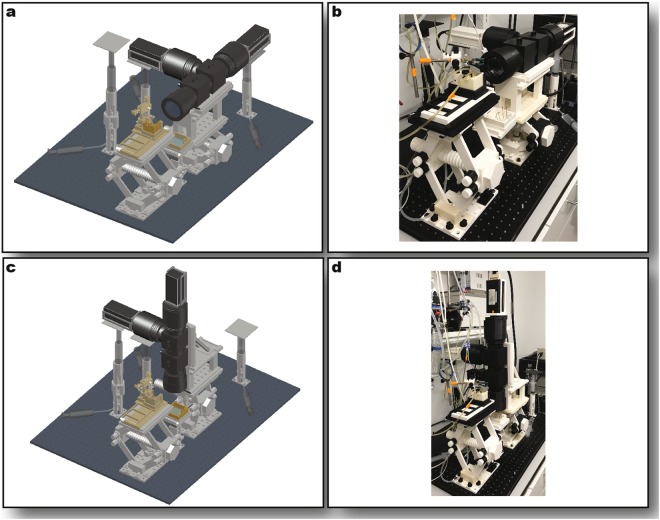 a

b

c

d