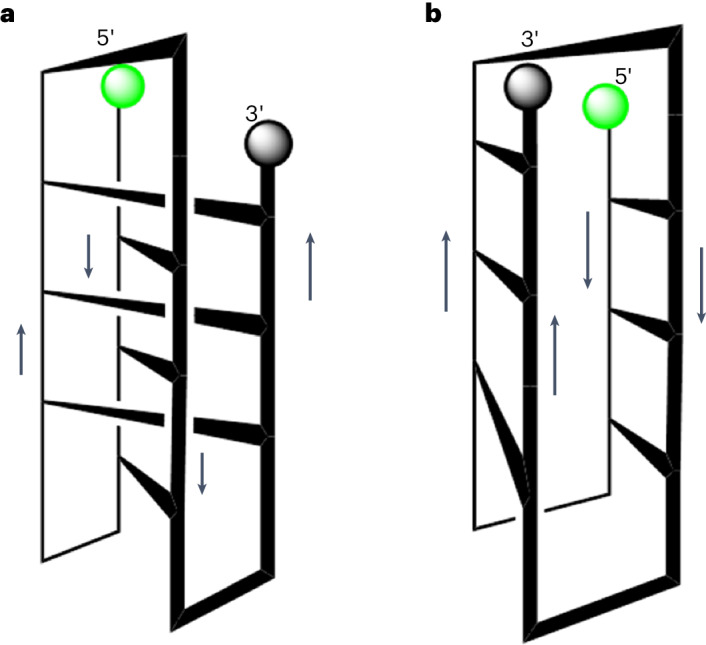 a

5'

3'

b

3'

5'