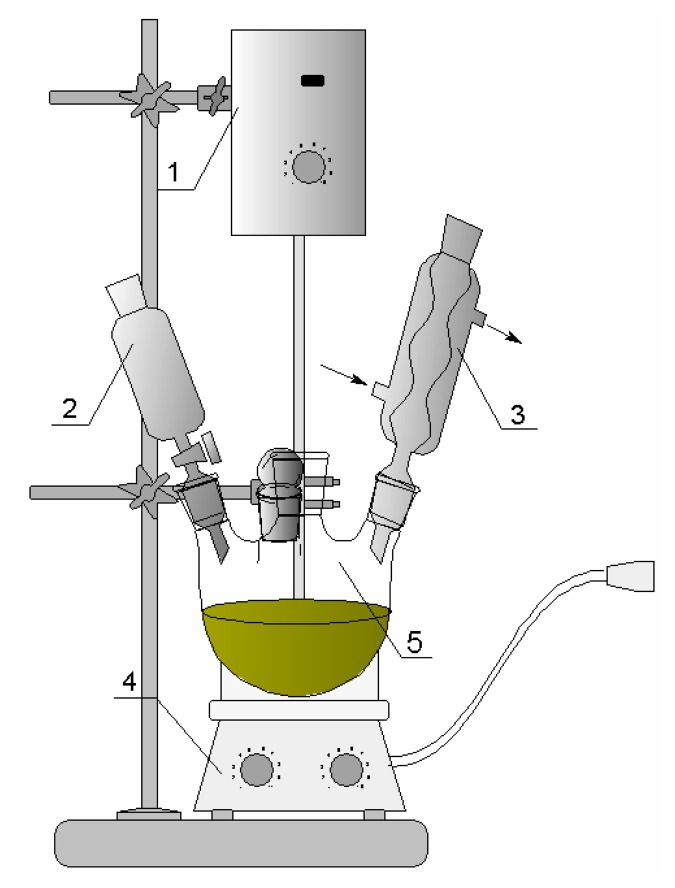 1
2
3
5
4