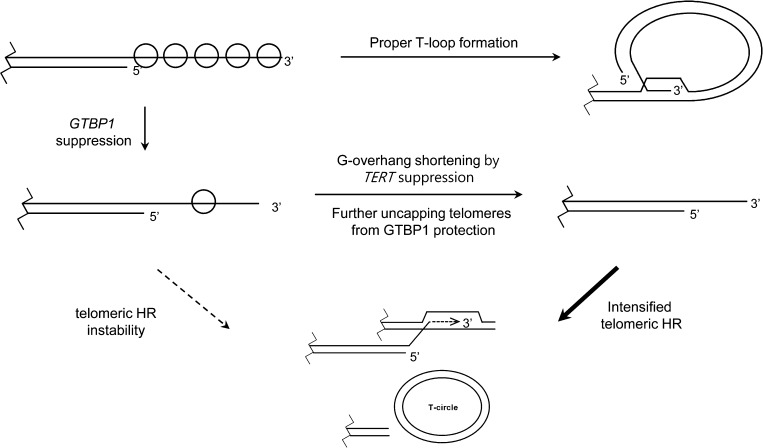 5'
3'
Proper T-loop formation
5'
3'
GTBP1 suppression
5'
3'
G-overhang shortening by TERT suppression
Further uncapping telomeres from GTBP1 protection
3'
5'
telomeric HR instability
3'
5'
Intensified telomeric HR
T-circle