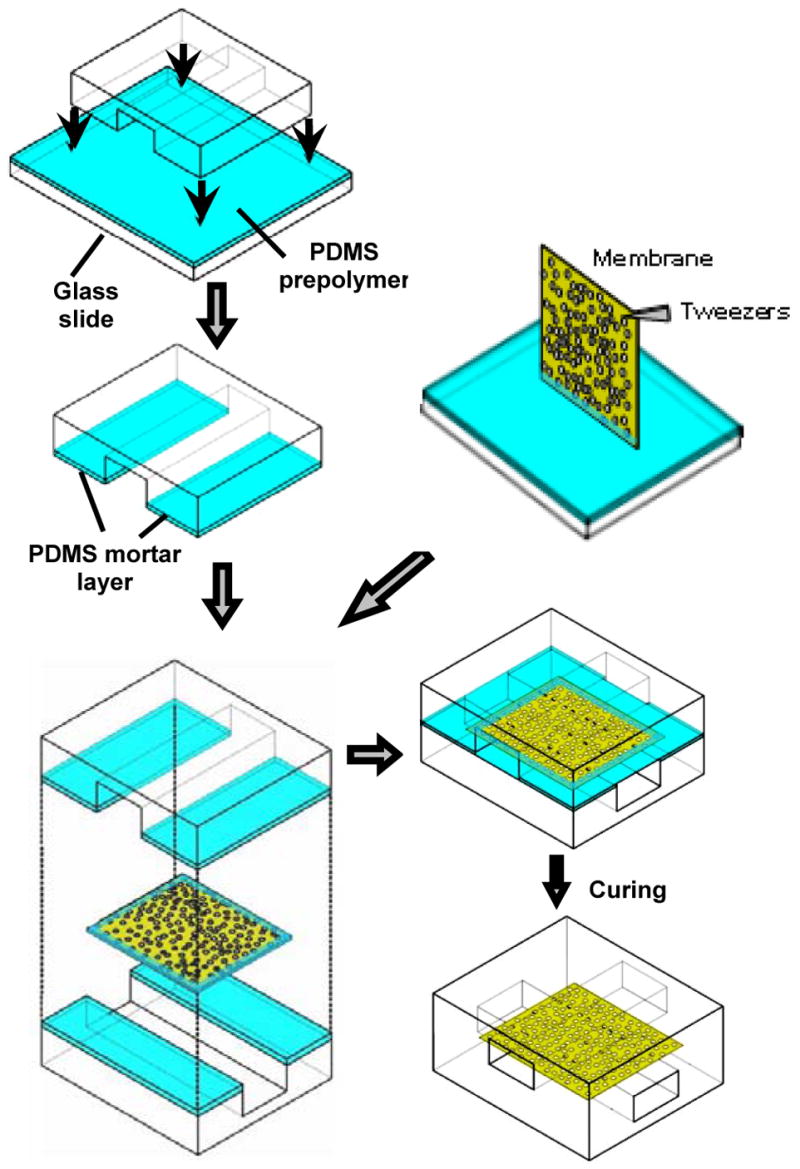 Glass slide

PDMS prepolymer

Membrane

Tweezers

PDMS mortar layer

Curing