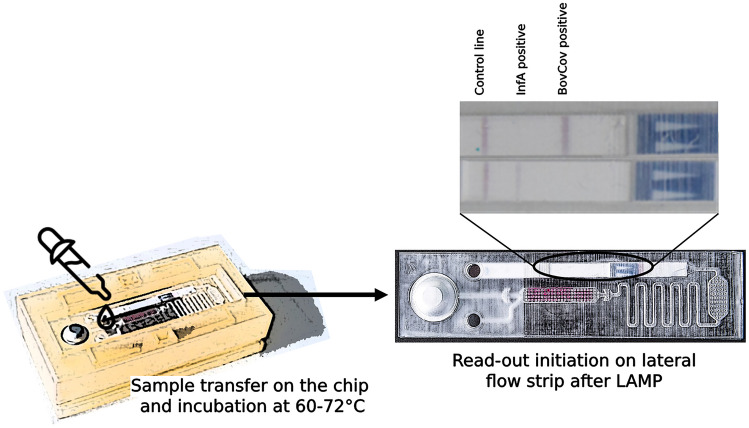 Control line
InfA positive
BovCov positive

Sample transfer on the chip and incubation at 60-72°C

Read-out initiation on lateral flow strip after LAMP