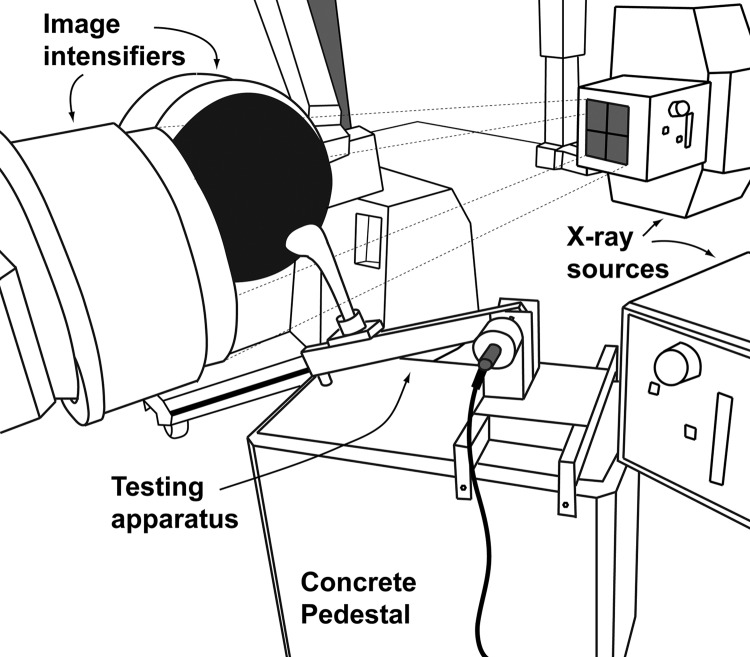 Image intensifiers

X-ray sources

Testing apparatus

Concrete Pedestal